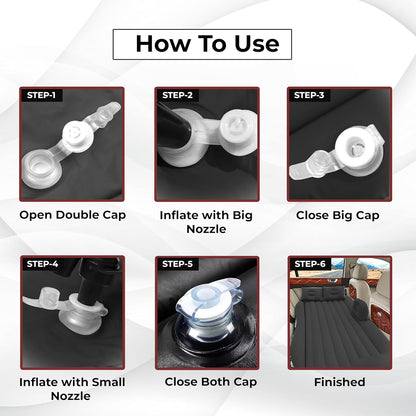 How To Use

STEP-1

Open Double Cap

STEP-2

Inflate with Big Nozzle

STEP-3

Close Big Cap

STEP-4

Inflate with Small Nozzle

STEP-5

Close Both Cap

STEP-6

Finished