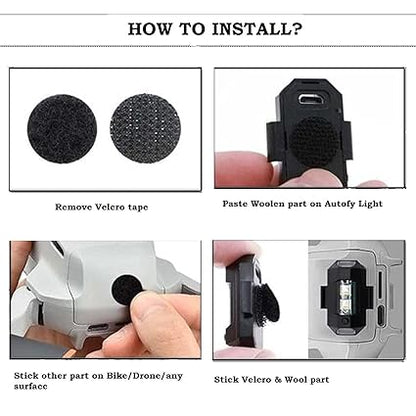 HOW TO INSTALL?

Remove Velcro tape

Paste Woolen part on Autofy Light

Stick other part on Bike/Drone/any surface

Stick Velcro & Wool part