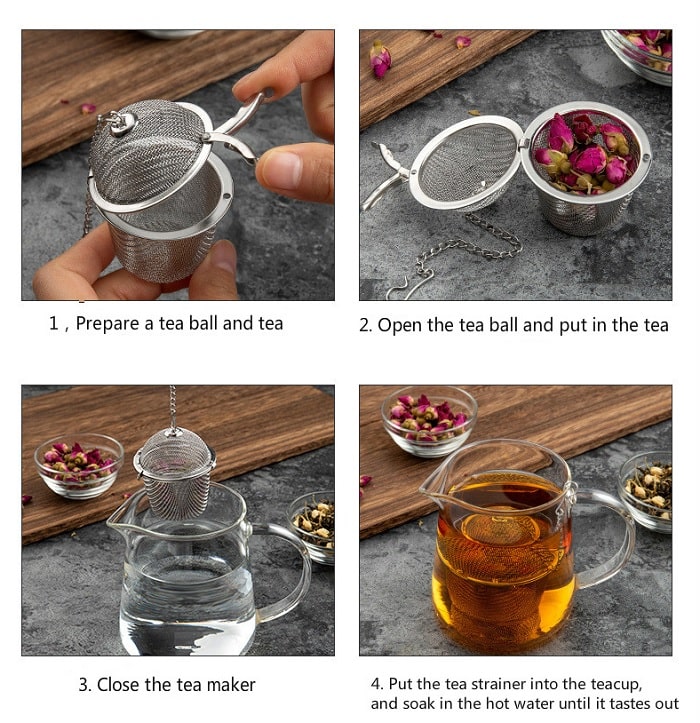 1 , Prepare a tea ball and tea

2. Open the tea ball and put in the tea

3. Close the tea maker

4. Put the tea strainer into the teacup, and soak in the hot water until it tastes out