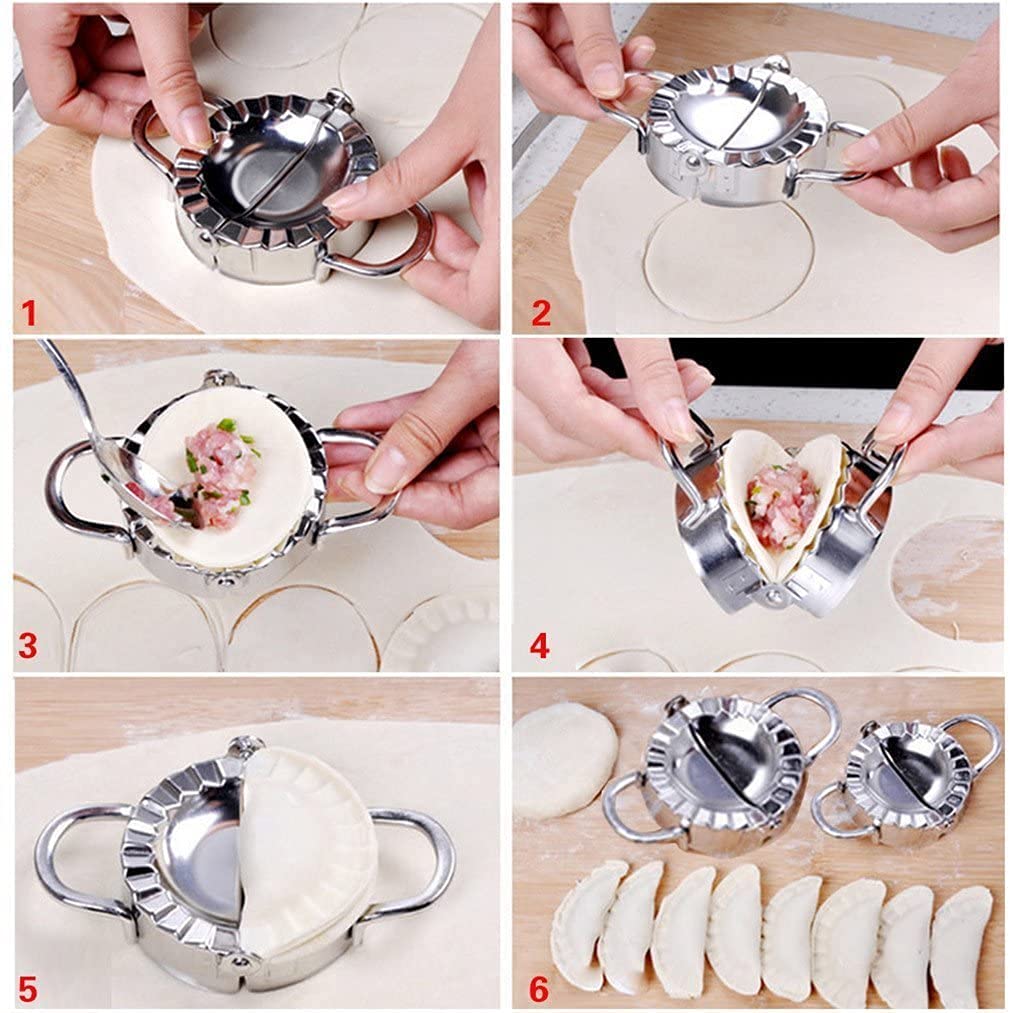 1
2
3
4
5
6